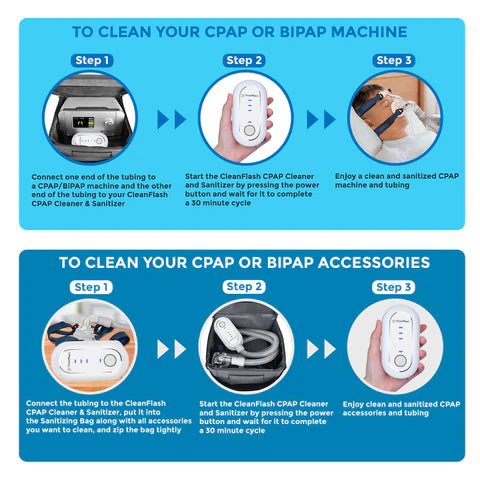 TO CLEAN YOUR CPAP OR BIPAP MACHINE

Step 1

Connect one end of the tubing to a CPAP/BiPAP machine and the other end of the tubing to your CleanFlash CPAP Cleaner & Sanitizer

Step 2

Start the CleanFlash CPAP Cleaner and Sanitizer by pressing the power button and wait for it to complete a 30 minute cycle

Step 3

Enjoy a clean and sanitized CPAP machine and tubing

TO CLEAN YOUR CPAP OR BIPAP ACCESSORIES

Step 1

Connect the tubing to the CleanFlash CPAP Cleaner & Sanitizer, put it into the Sanitizing Bag along with all accessories you want to clean, and zip the bag tightly

Step 2

Start the CleanFlash CPAP Cleaner and Sanitizer by pressing the power button and wait for it to complete a 30 minute cycle

Step 3

Enjoy clean and sanitized CPAP accessories and tubing